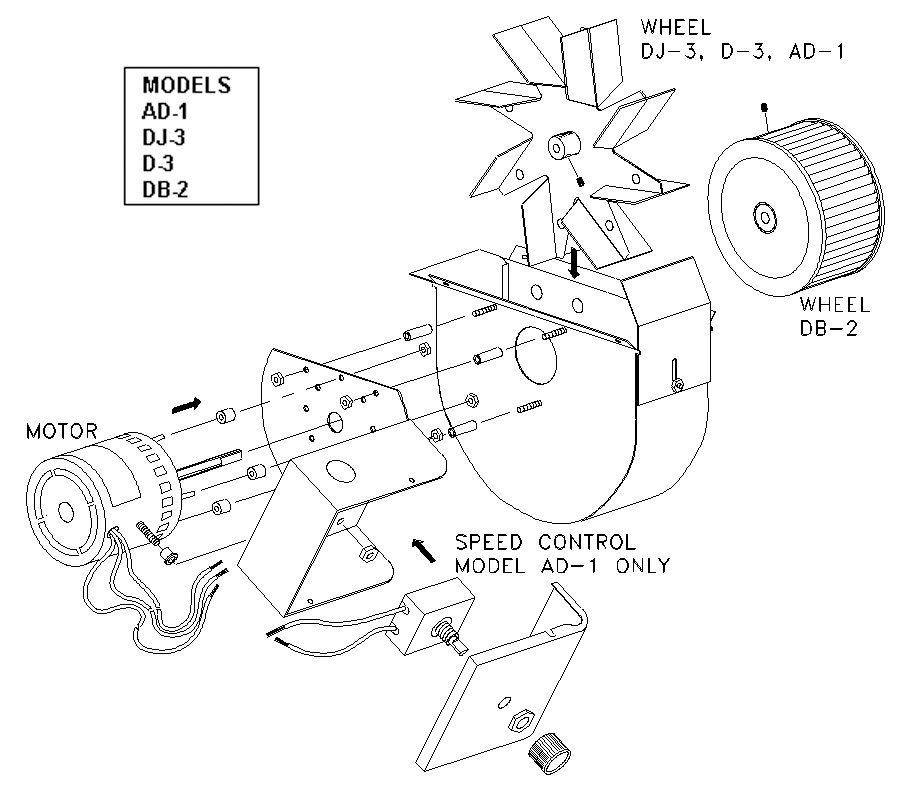 MODELS
AD-1
DJ-3
D-3
DB-2

WHEEL
DJ-3, D-3, AD-1

WHEEL
DB-2

MOTOR

SPEED CONTROL
MODEL AD-1 ONLY