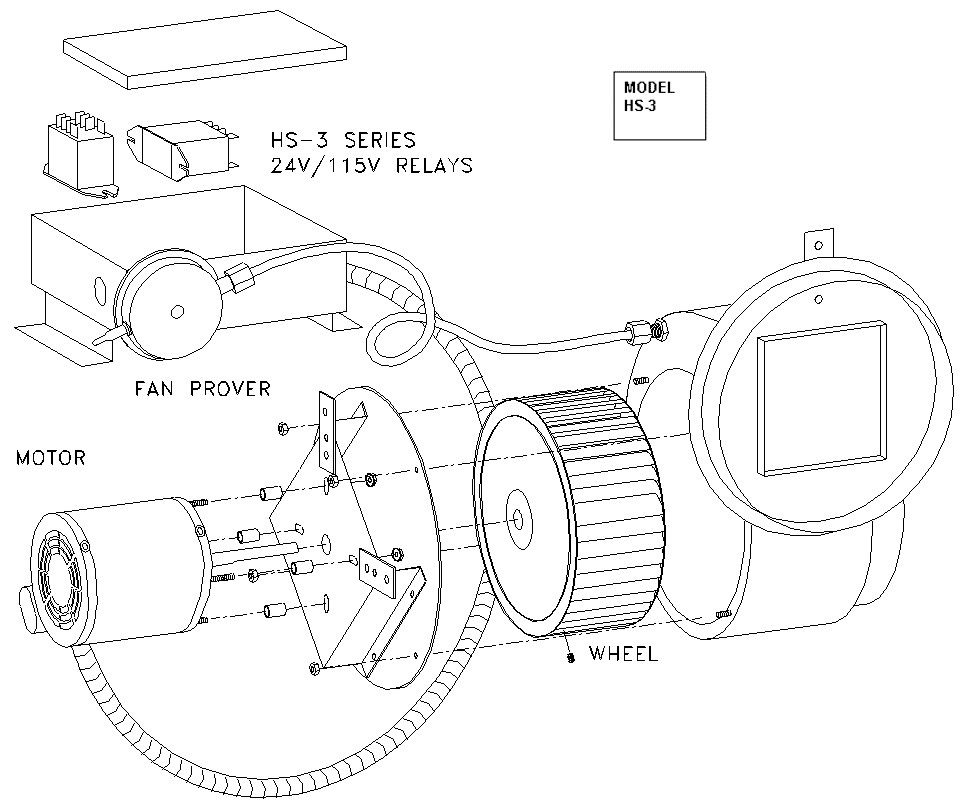 MODEL
HS-3

HS-3 SERIES
24V/115V RELAYS

FAN PROVER

MOTOR

WHEEL